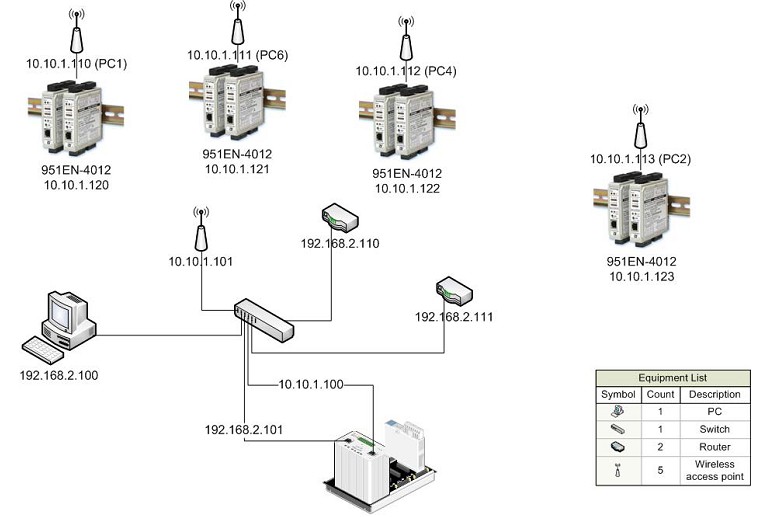 10.10.1.110 (PC1)

951EN-4012
10.10.1.120

10.10.1.111 (PC6)

951EN-4012
10.10.1.121

10.10.1.112 (PC4)

951EN-4012
10.10.1.122

10.10.1.113 (PC2)

951EN-4012
10.10.1.123

10.10.1.101

192.168.2.110

192.168.2.111

192.168.2.100

10.10.1.100

192.168.2.101

Equipment List

| Symbol | Count | Description |
|---|---|---|
| | 1 | PC |
| | 1 | Switch |
| | 2 | Router |
| | 5 | Wireless access point |